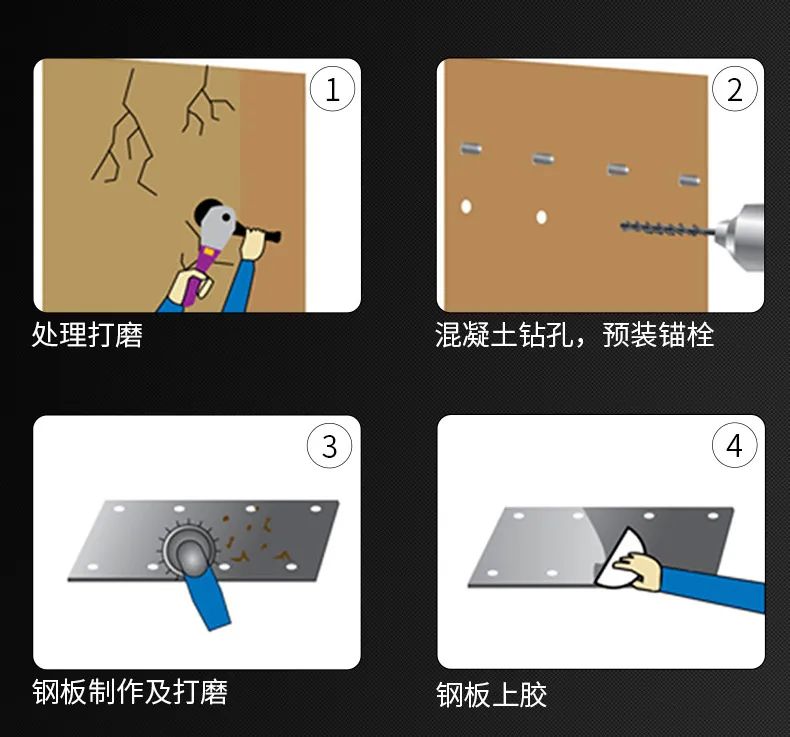 1

处理打磨

2

混凝土钻孔，预装锚栓

3

钢板制作及打磨

4

钢板上胶